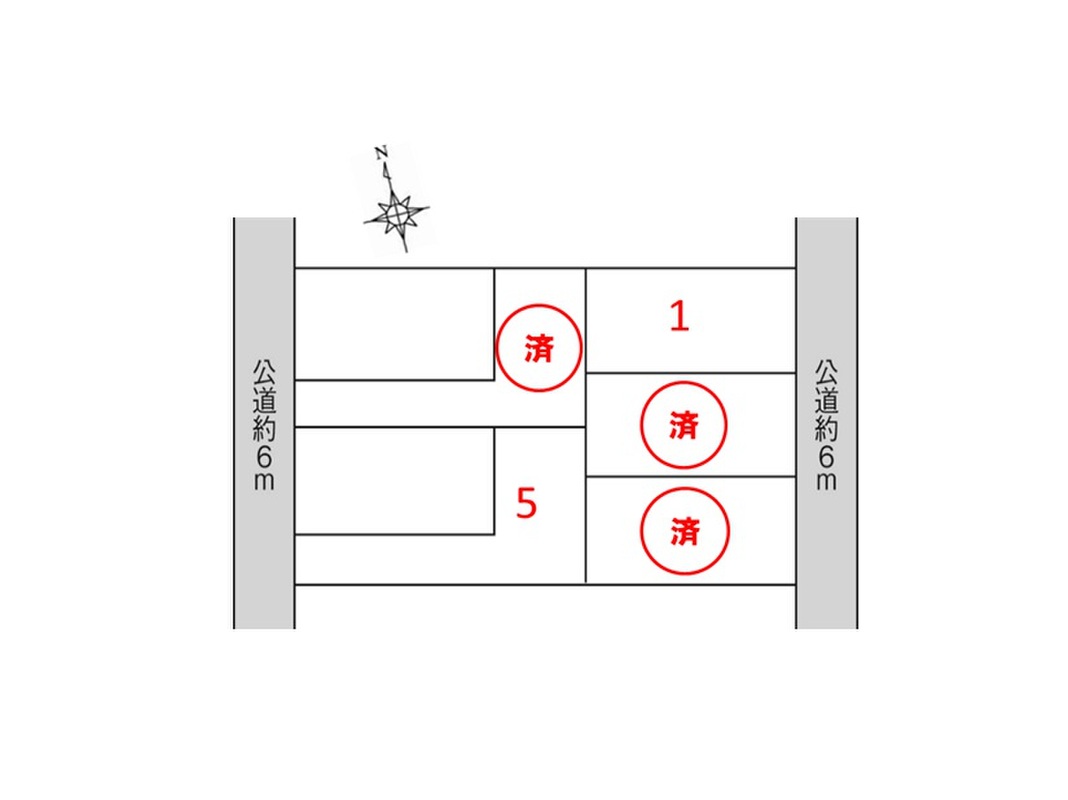 N

公道約6m

済

1

済

5

済

公道約6m