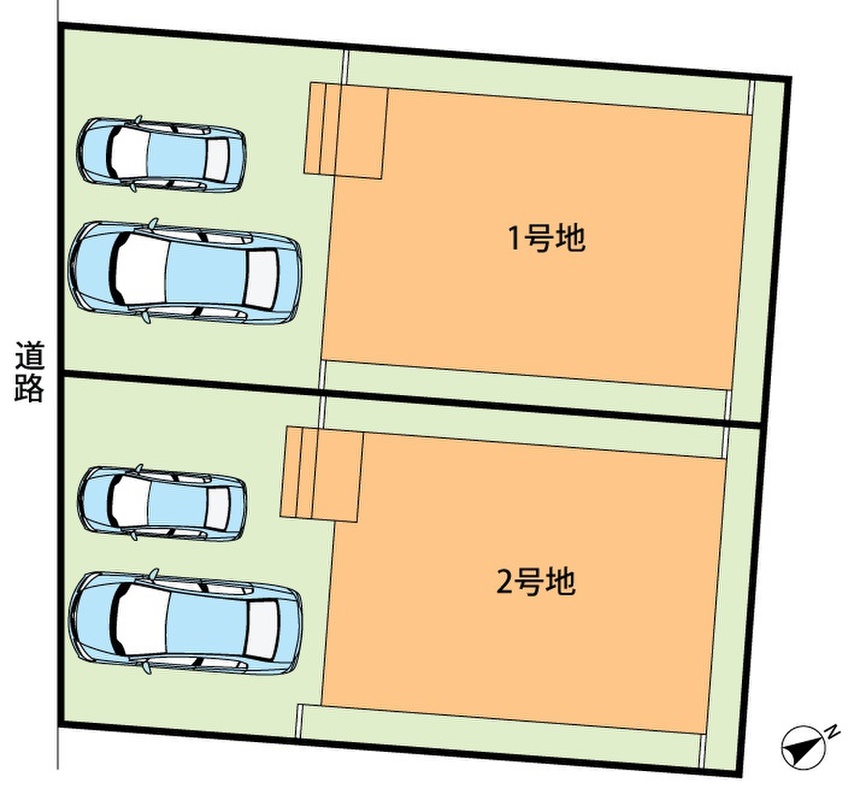 道路

1号地

2号地

N