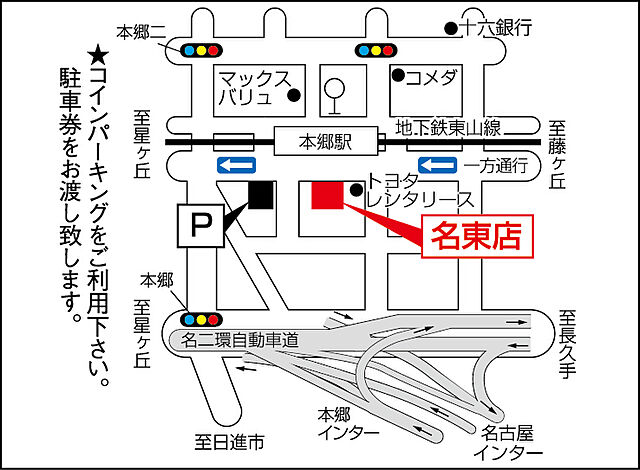 ★コインパーキングをご利用下さい。
駐車券をお渡し致します。

本郷二
十六銀行
マックスバリュ
コメダ
至星ヶ丘
本郷駅
地下鉄東山線
至藤ヶ丘
一方通行
トヨタレンタリース
P
名東店
本郷
至星ヶ丘
名二環自動車道
至長久手
本郷インター
名古屋インター
至日進市