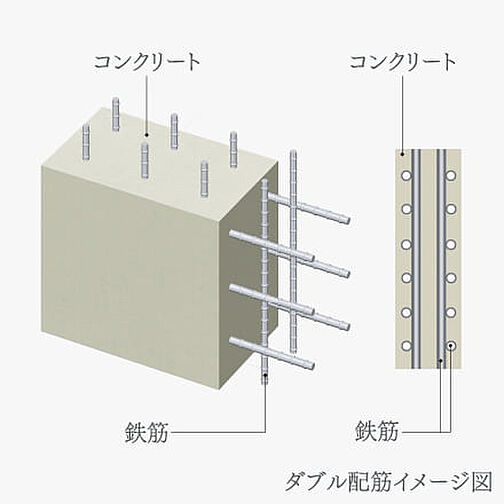 コンクリート
コンクリート
鉄筋
鉄筋
ダブル配筋イメージ図