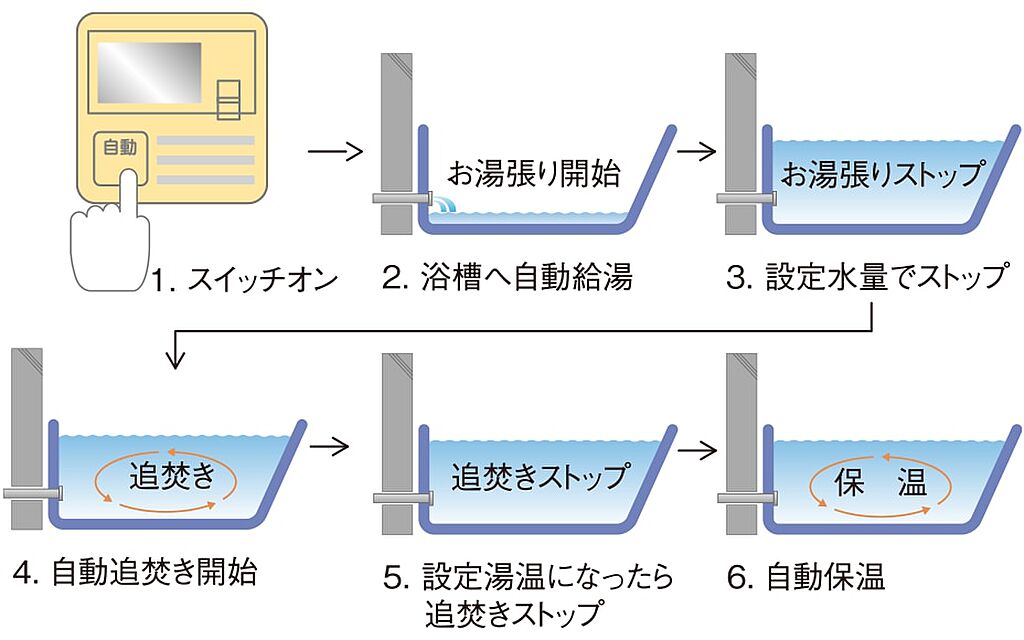 自動

1. スイッチオン

お湯張り開始

2. 浴槽へ自動給湯

お湯張りストップ

3. 設定水量でストップ

追焚き

4. 自動追焚き開始

追焚きストップ

5. 設定湯温になったら追焚きストップ

保　温

6. 自動保温