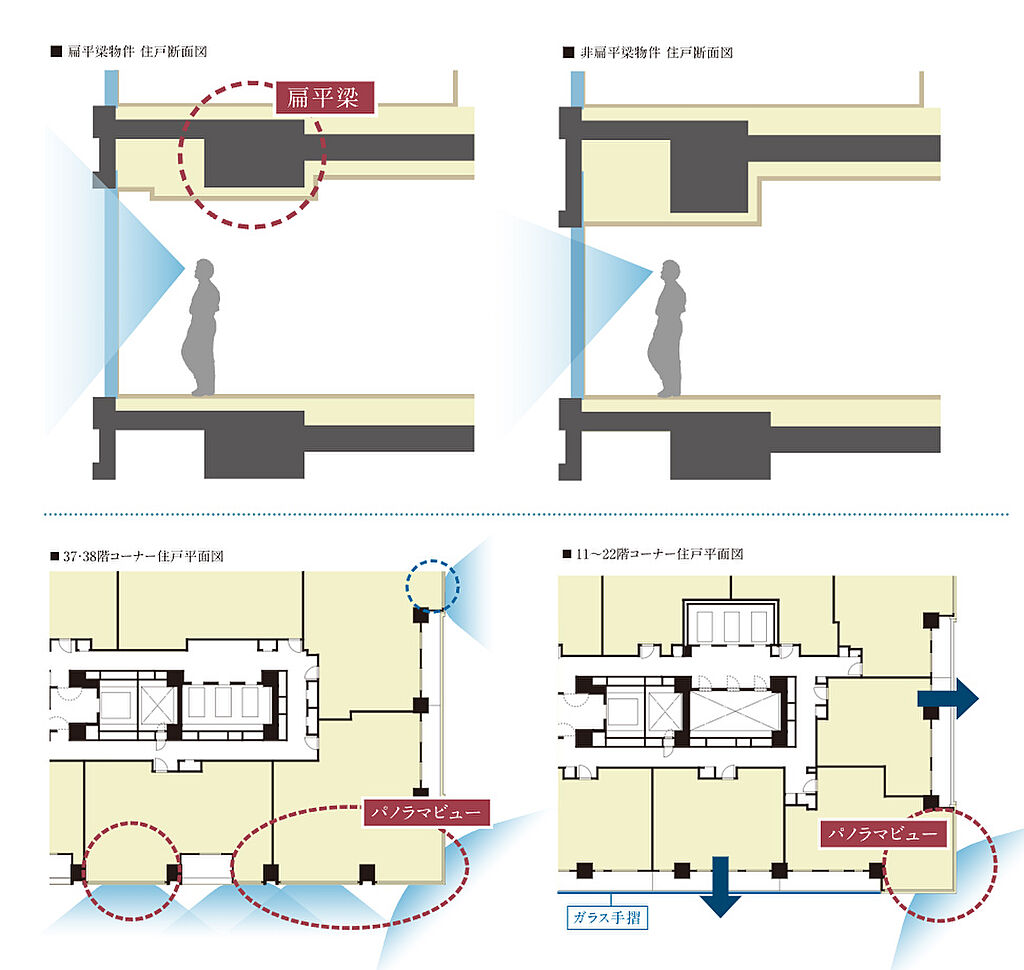 ■ 扁平梁物件 住戸断面図

扁平梁

■ 非扁平梁物件 住戸断面図

■ 37·38階コーナー住戸平面図

パノラマビュー

■ 11～22階コーナー住戸平面図

パノラマビュー

ガラス手摺