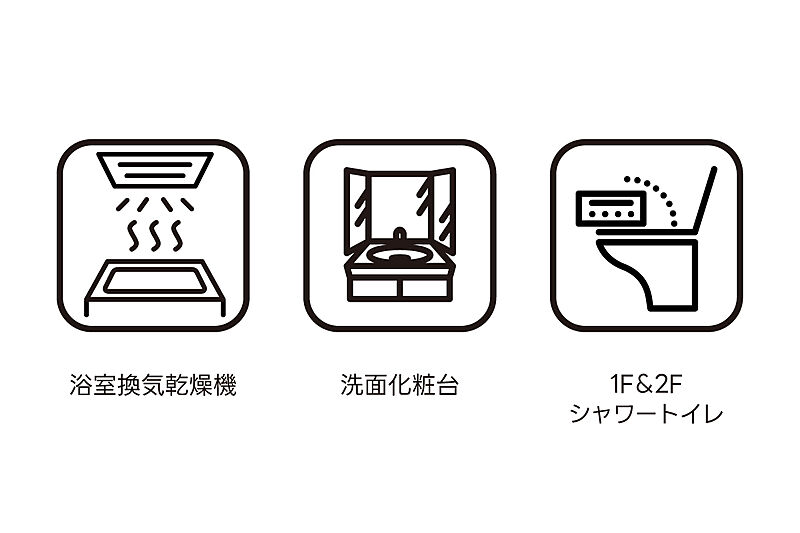 浴室換気乾燥機

洗面化粧台

1F＆2F
シャワートイレ