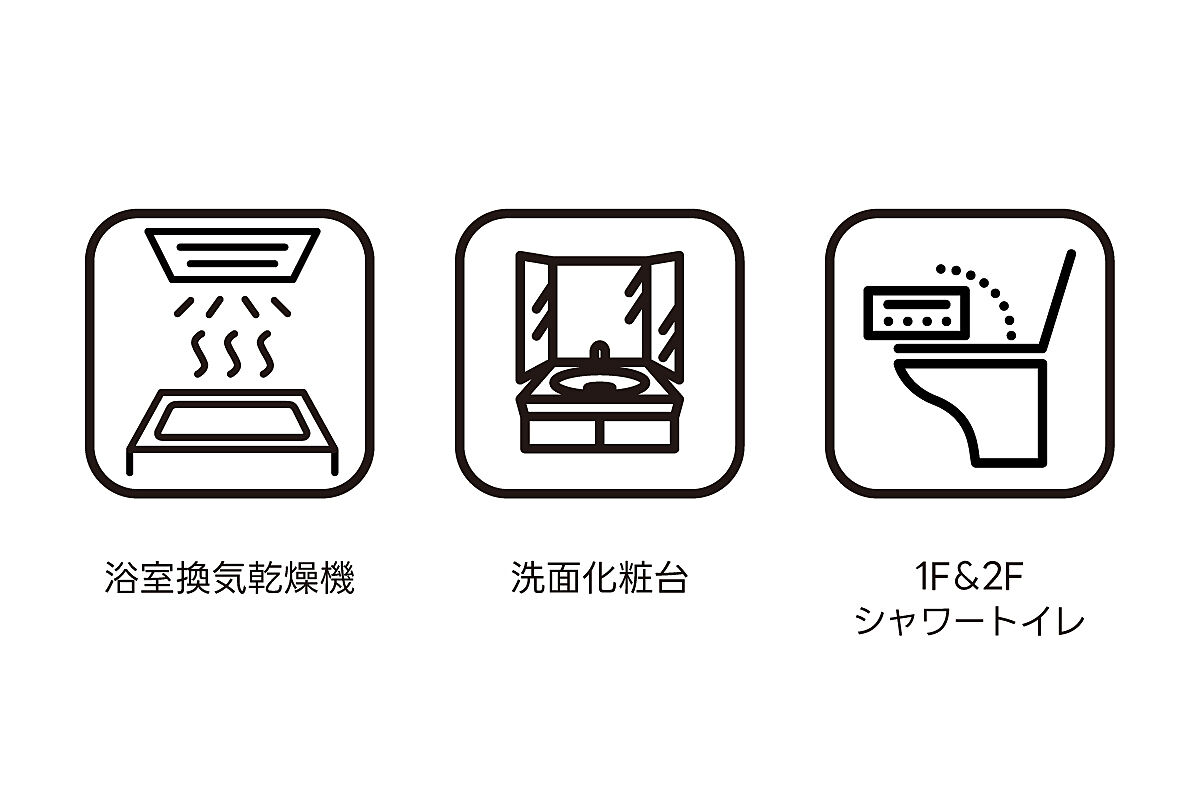 浴室換気乾燥機

洗面化粧台

1F＆2F
シャワートイレ