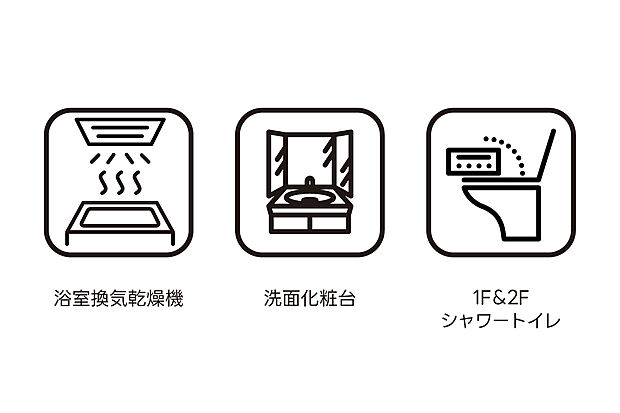 浴室換気乾燥機

洗面化粧台

1F＆2F
シャワートイレ