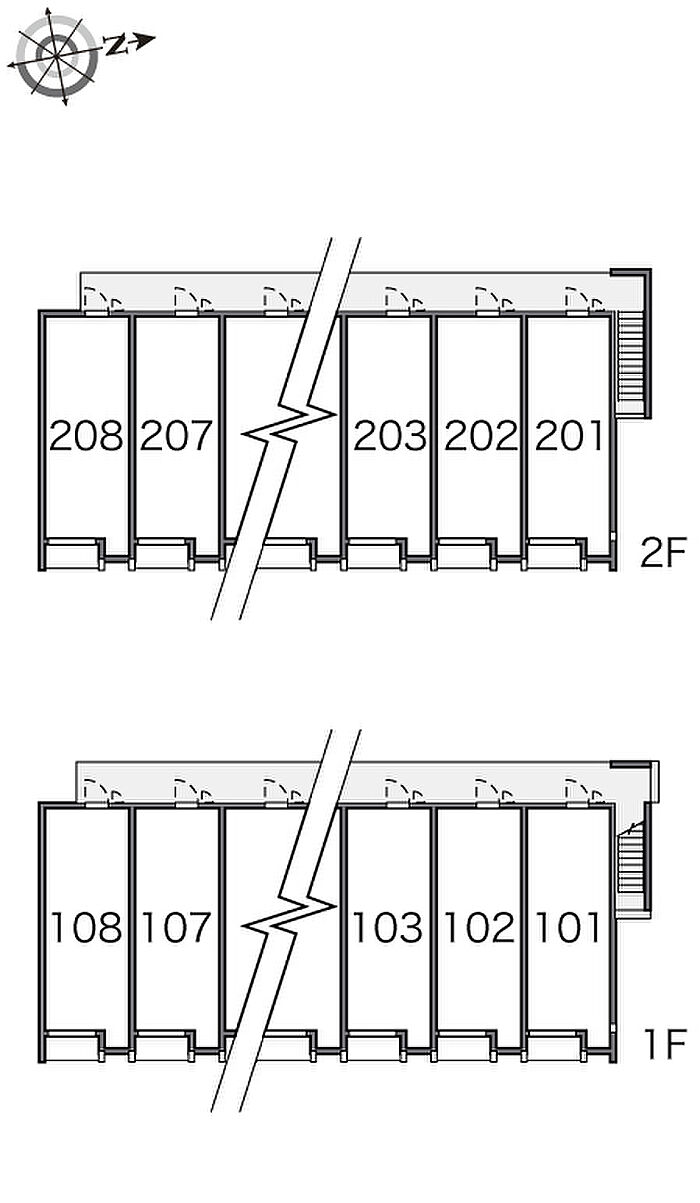 N

208 207 203 202 201

2F

108 107 103 102 101

1F