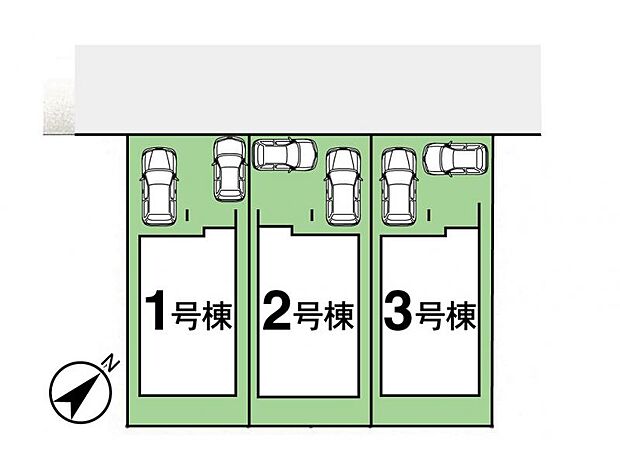 1号棟

2号棟

3号棟

N