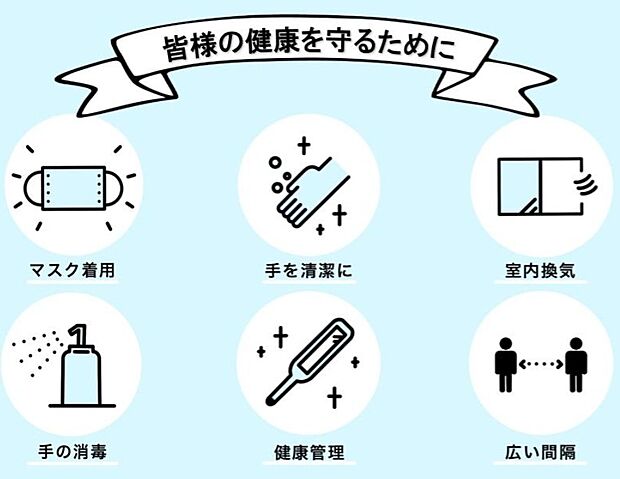 皆様の健康を守るために

マスク着用

手を清潔に

室内換気

手の消毒

健康管理

広い間隔