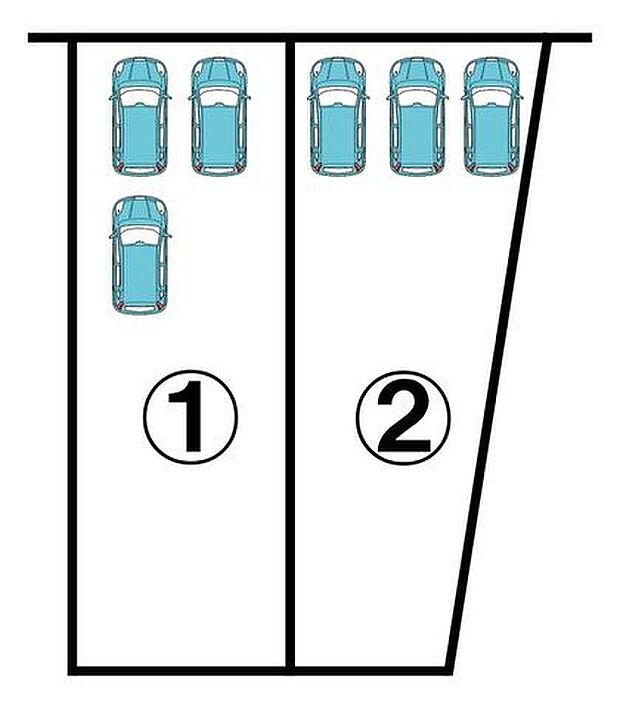 ①

②