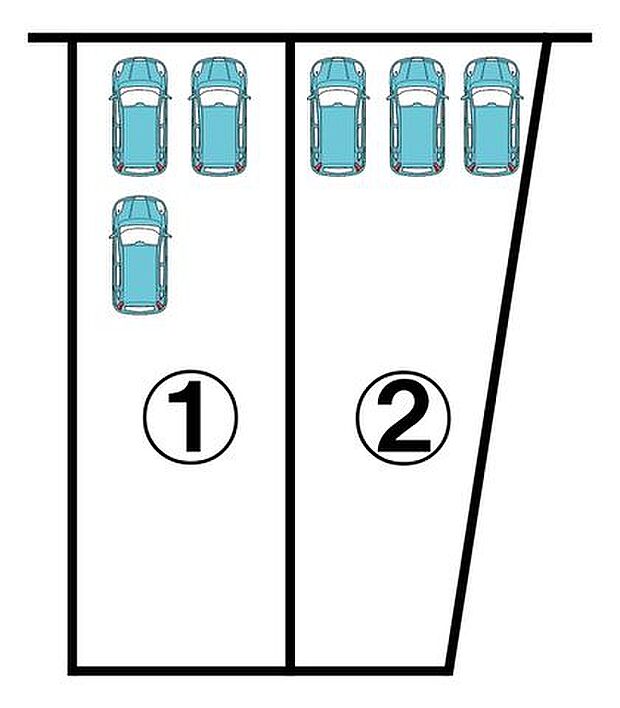 ①

②