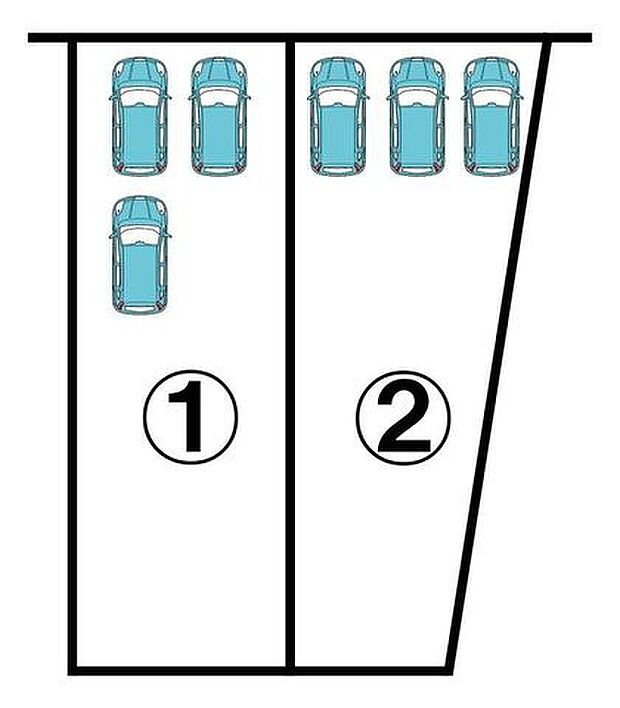 ①

②