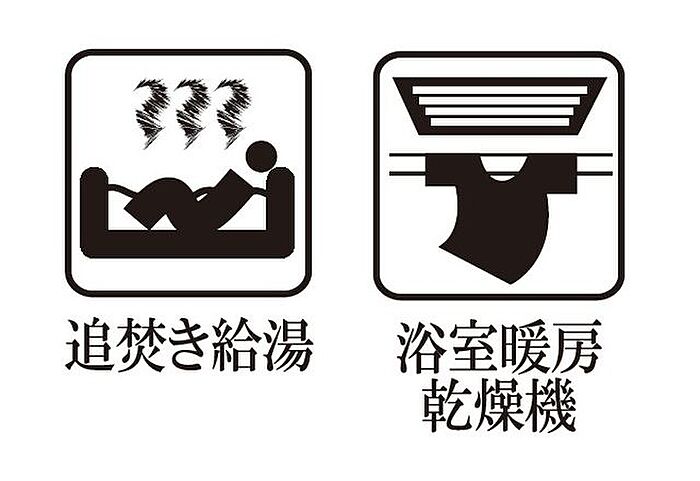 追焚き給湯

浴室暖房
乾燥機