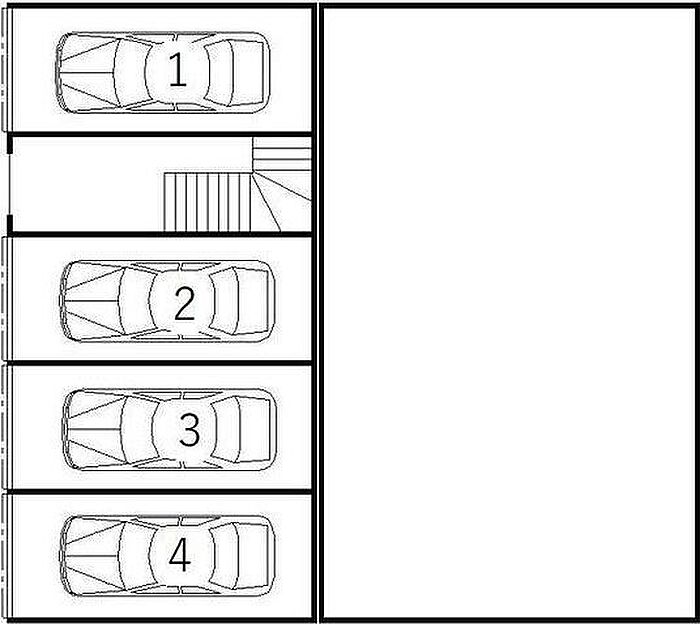 1
2
3
4